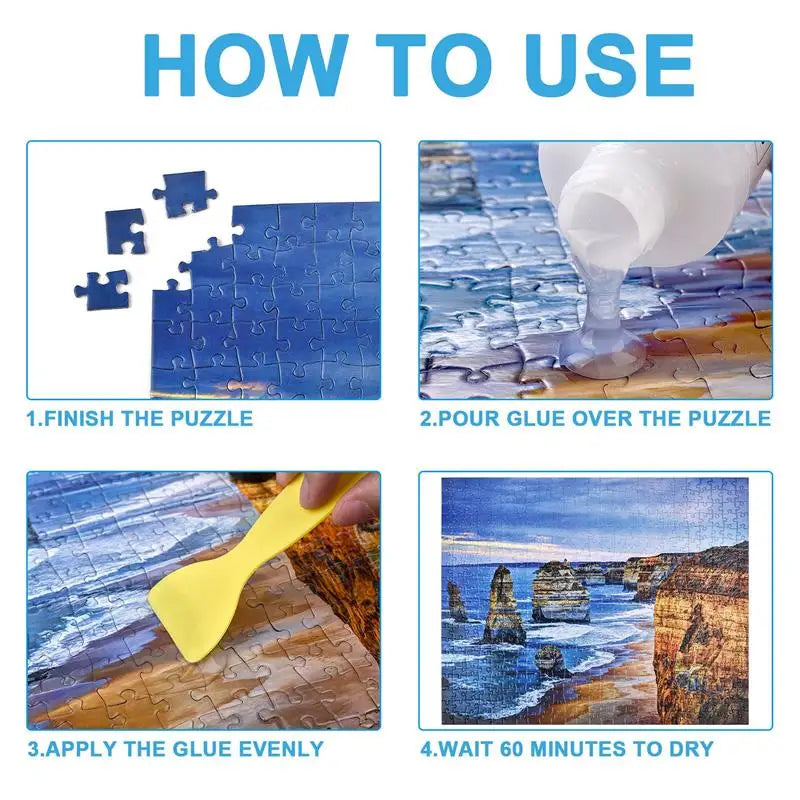 HOW TO USE

1.FINISH THE PUZZLE

2.POUR GLUE OVER THE PUZZLE

3.APPLY THE GLUE EVENLY

4.WAIT 60 MINUTES TO DRY