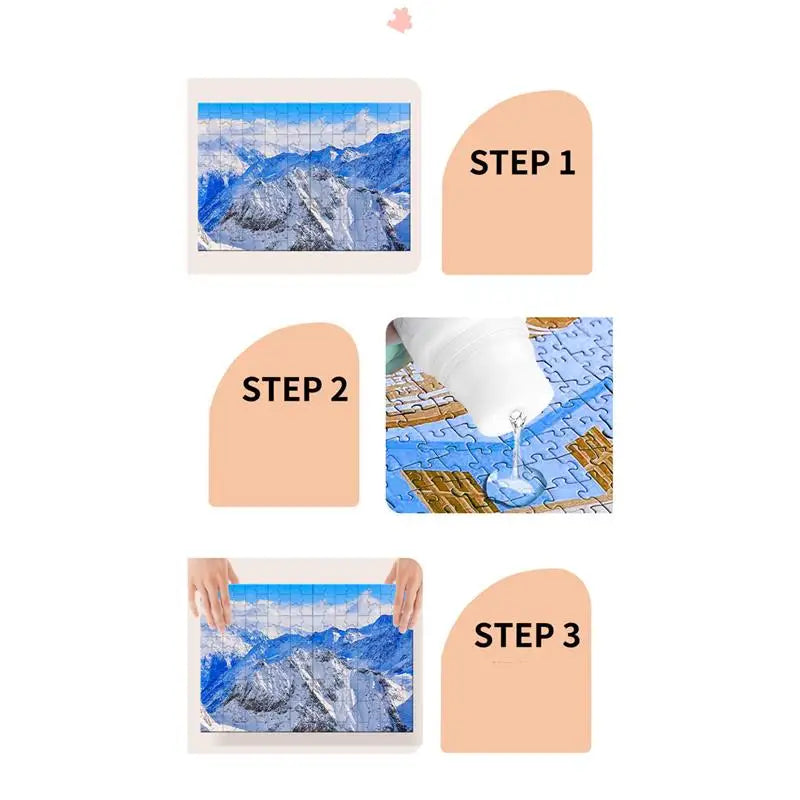 STEP 1

STEP 2

STEP 3